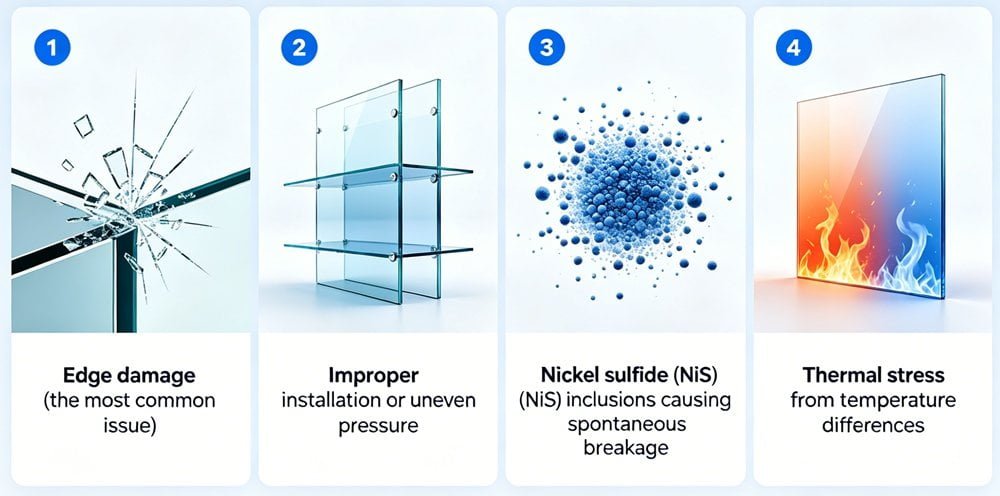 1

Edge damage
(the most common issue)

2

Improper
installation or uneven pressure

3

Nickel sulfide (NiS)
(NiS) inclusions causing spontaneous breakage

4

Thermal stress
from temperature differences